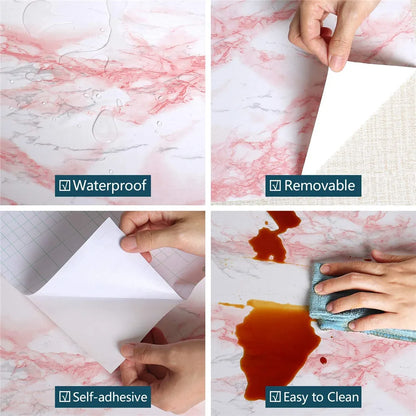 ☑ Waterproof

☑ Removable

☑ Self-adhesive

☑ Easy to Clean