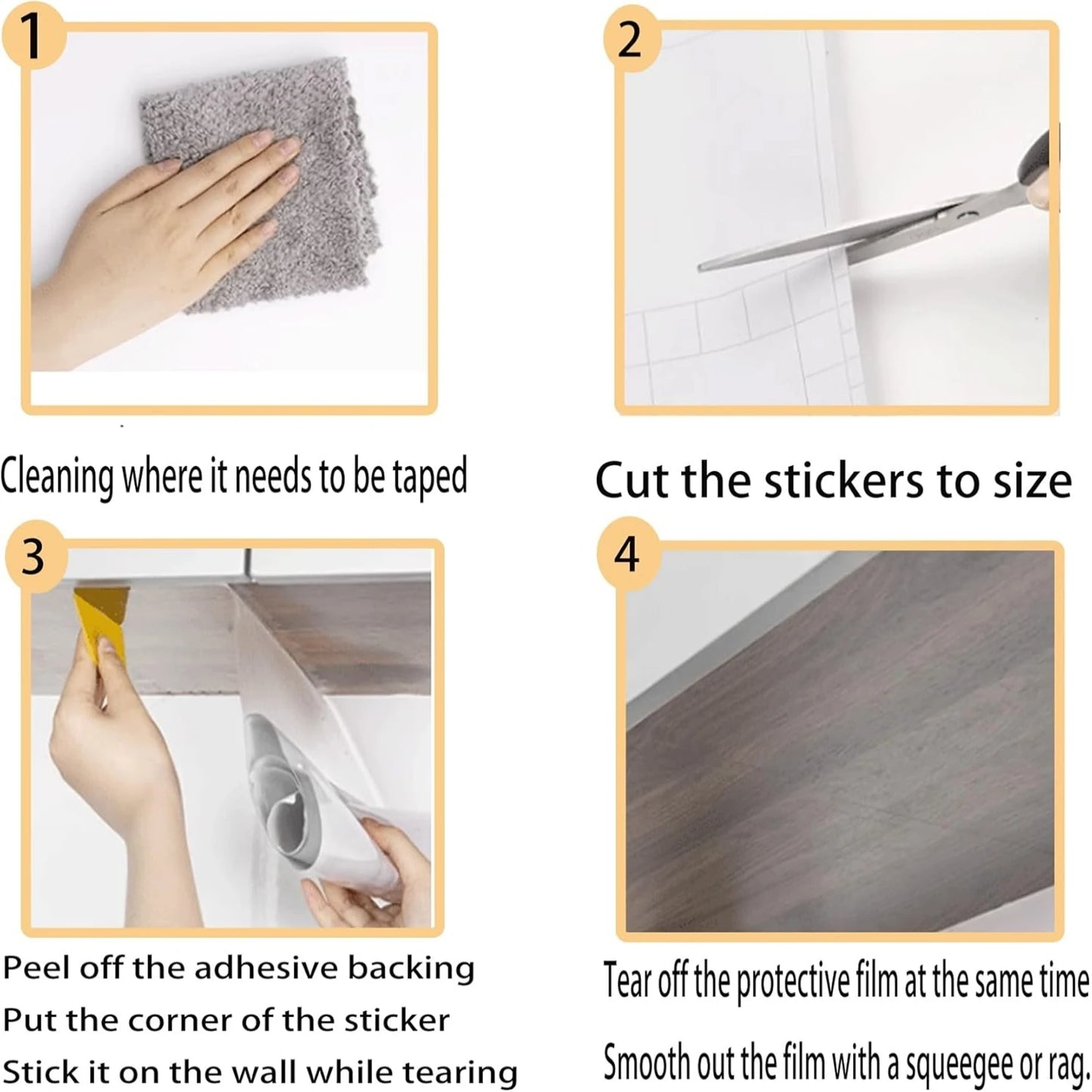 1

Cleaning where it needs to be taped

2

Cut the stickers to size

3

Peel off the adhesive backing
Put the corner of the sticker
Stick it on the wall while tearing

4

Tear off the protective film at the same time
Smooth out the film with a squeegee or rag.