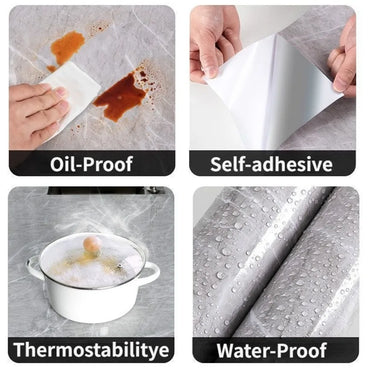 Oil-Proof

Self-adhesive

Thermostabilitye

Water-Proof